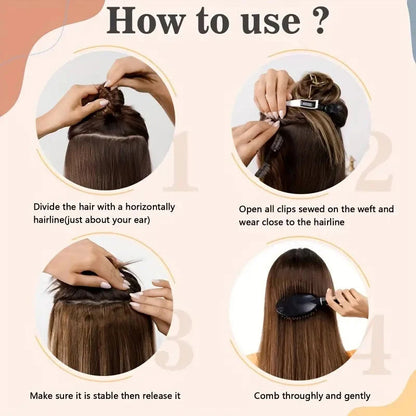 How to use ?

1

Divide the hair with a horizontally hairline(just about your ear)

2

Open all clips sewed on the weft and wear close to the hairline

3

Make sure it is stable then release it

4

Comb throughly and gently