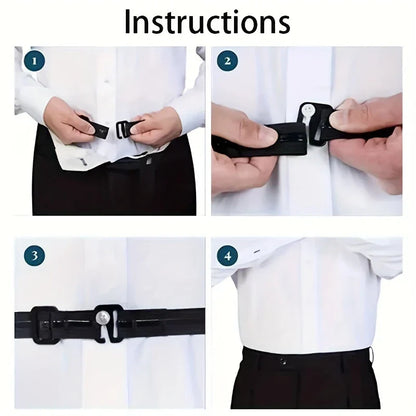 Instructions

1

2

3

4