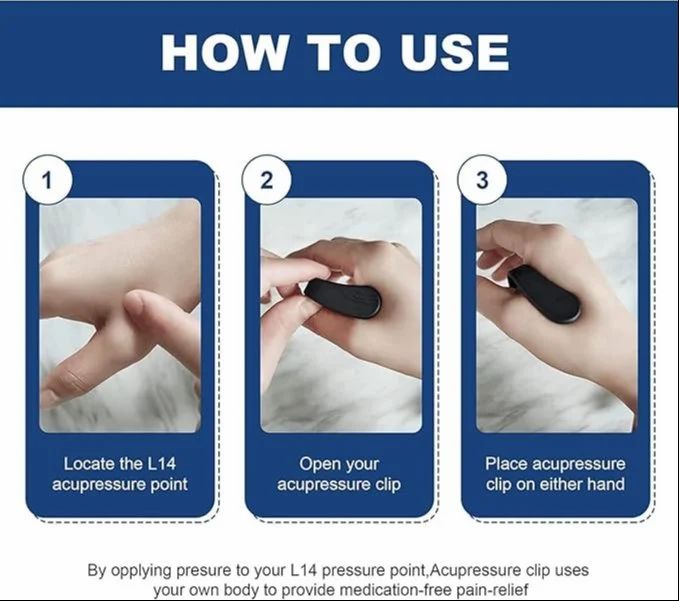 HOW TO USE

1

Locate the L14 acupressure point

2

Open your acupressure clip

3

Place acupressure clip on either hand

By opplying presure to your L14 pressure point,Acupressure clip uses your own body to provide medication-free pain-relief