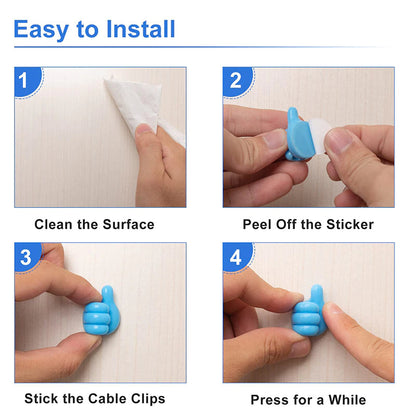 Easy to Install

1

Clean the Surface

2

Peel Off the Sticker

3

Stick the Cable Clips

4

Press for a While