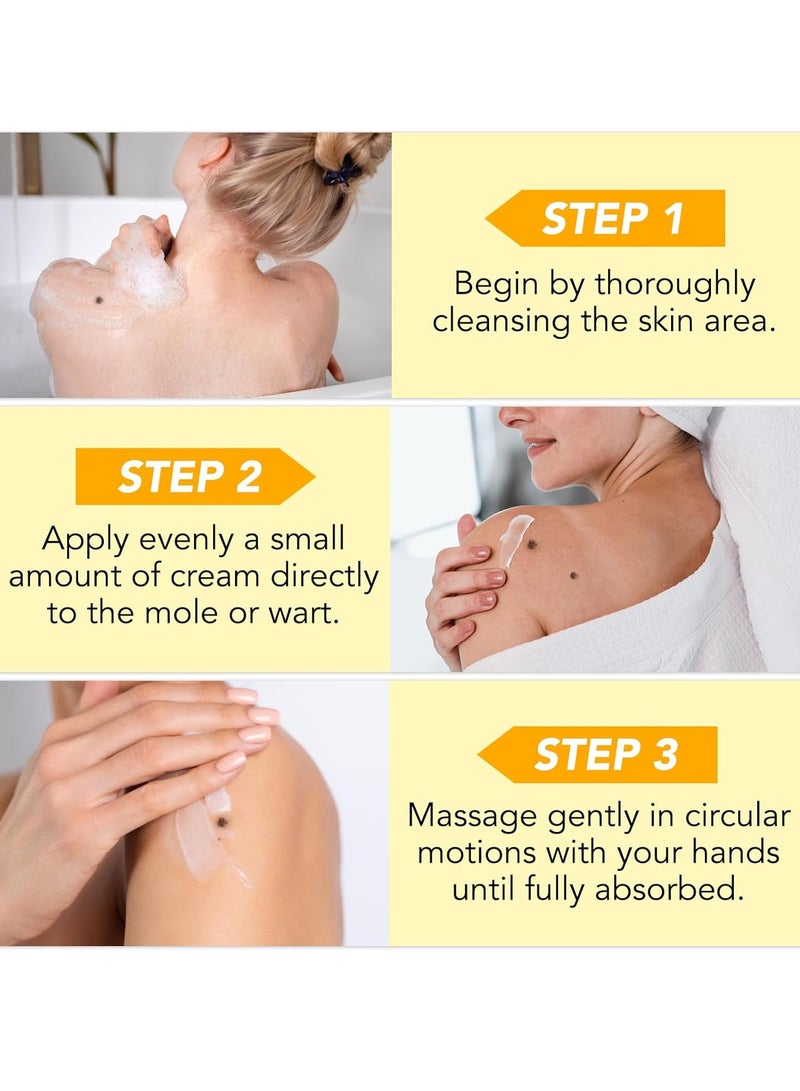 STEP 1

Begin by thoroughly cleansing the skin area.

STEP 2

Apply evenly a small amount of cream directly to the mole or wart.

STEP 3

Massage gently in circular motions with your hands until fully absorbed.