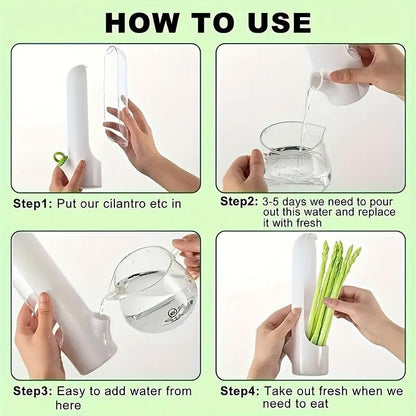 HOW TO USE

Step1: Put our cilantro etc in

Step2: 3-5 days we need to pour out this water and replace it with fresh

Step3: Easy to add water from here

Step4: Take out fresh when we need to eat